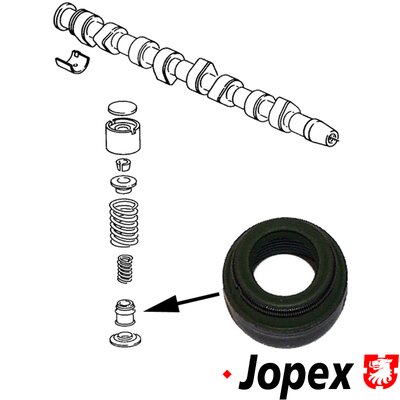 Jopex