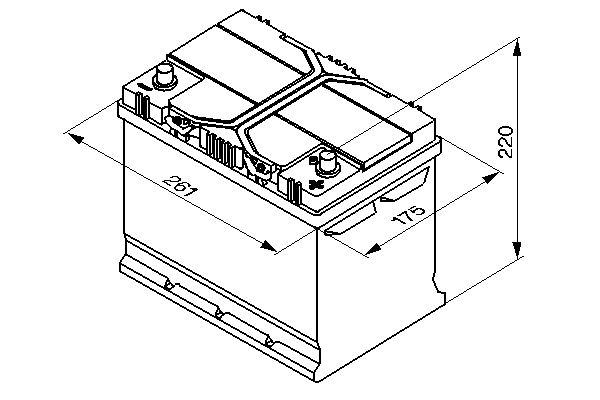 261
175
220