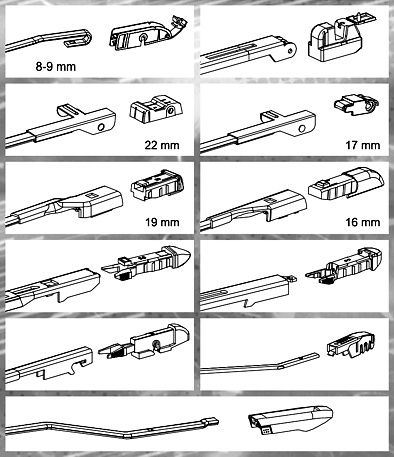 8-9 mm

22 mm

17 mm

19 mm

16 mm