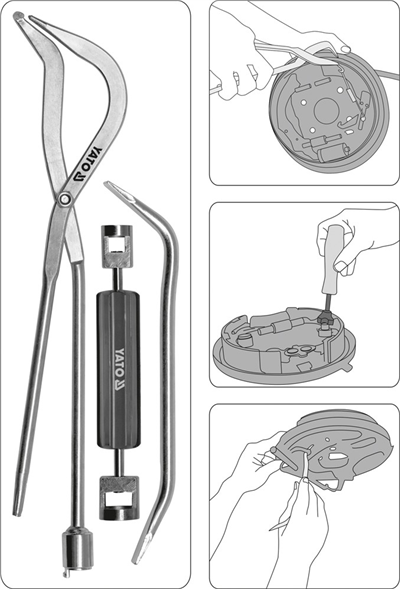 YATO
YATO