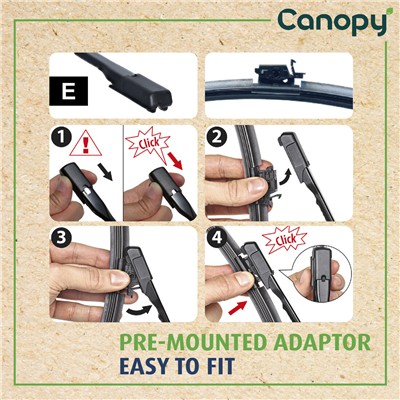 Canopy

E

1
!
Click

2

3

4
Click

PRE-MOUNTED ADAPTOR
EASY TO FIT