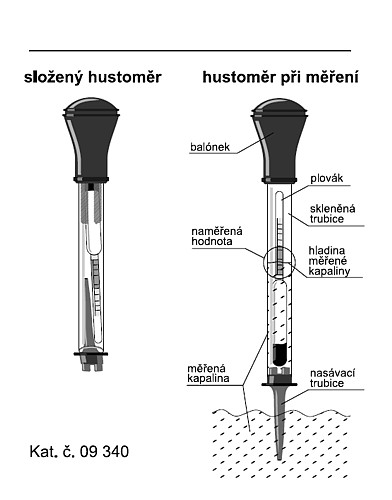 složený hustoměr

hustoměr při měření

balónek

plovák

skleněná trubice

naměřená hodnota

hladina měřené kapaliny

měřená kapalina

nasávací trubice

Kat. č. 09 340