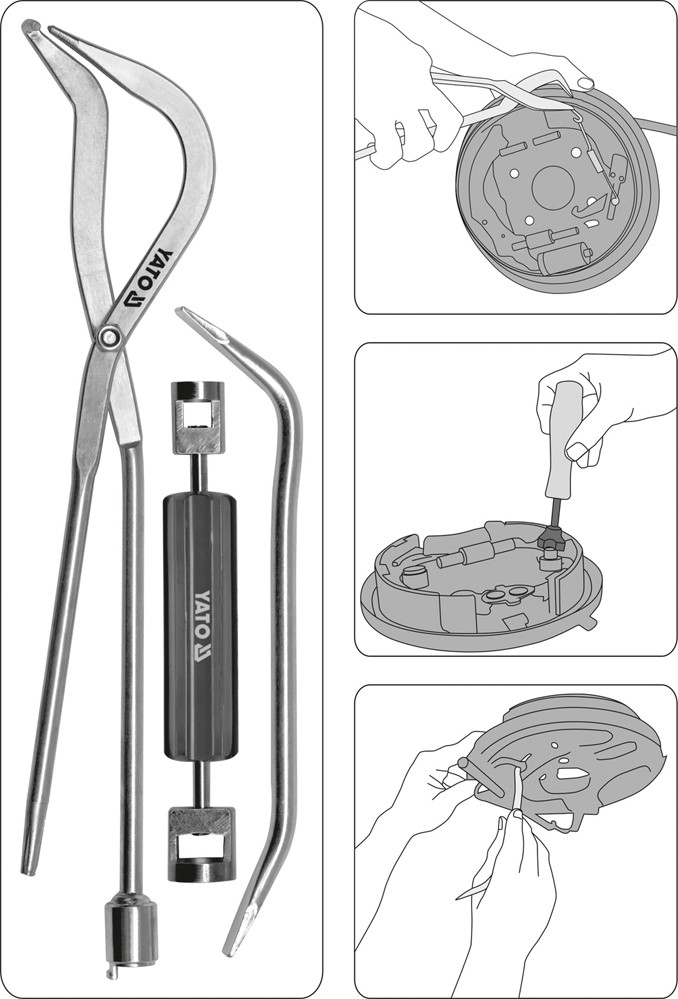 YATO
YATO