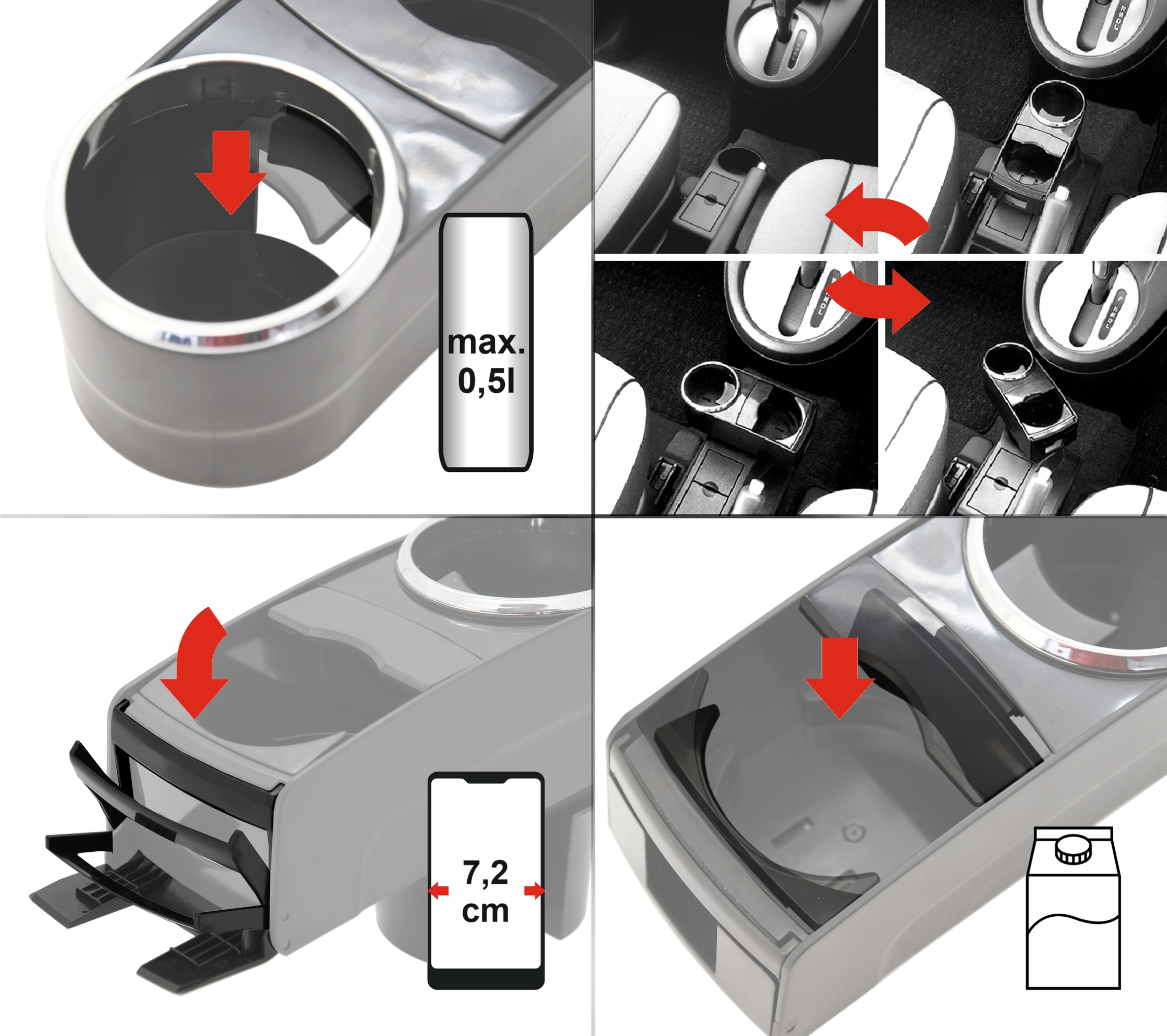 max.
0,5l

7,2
cm