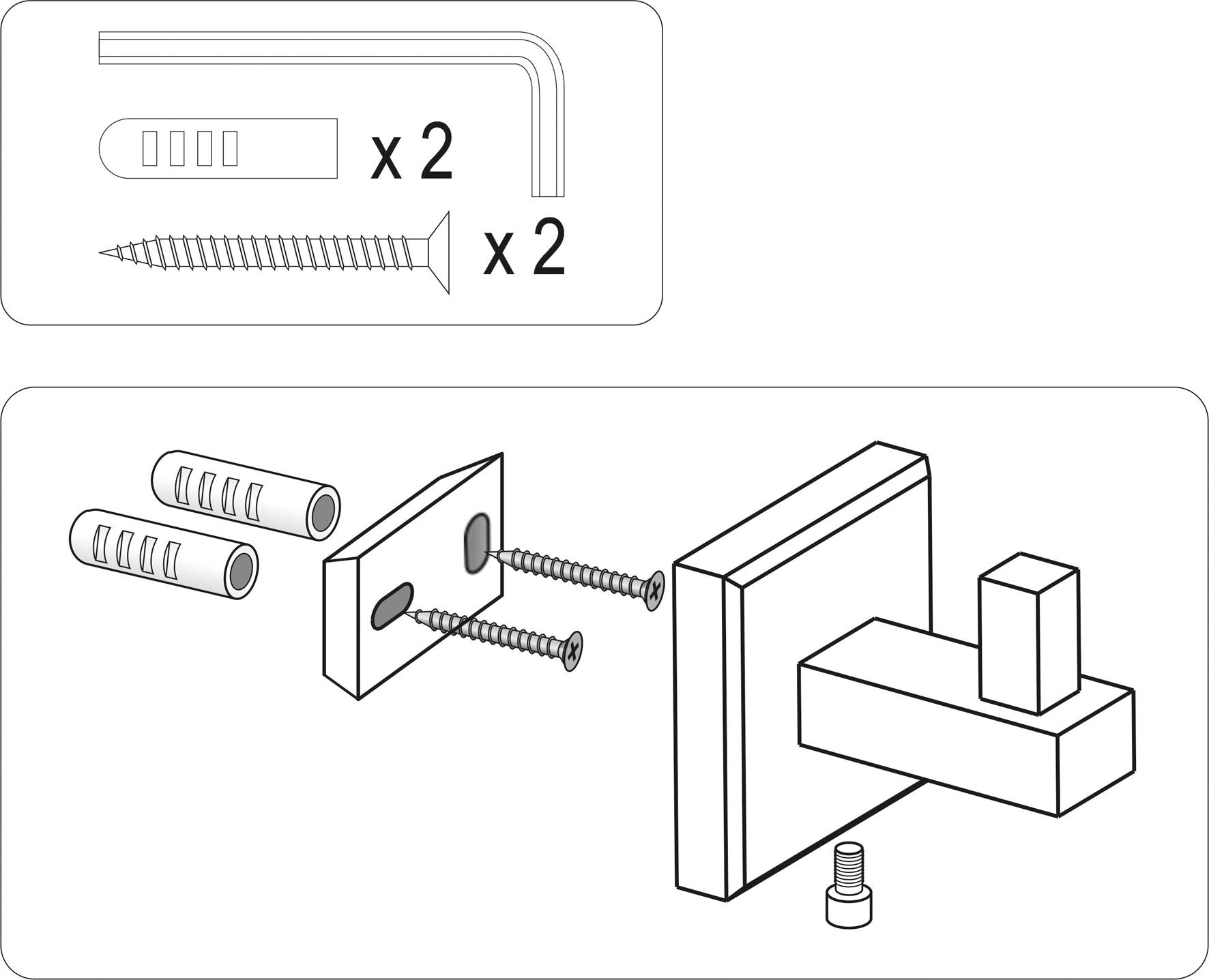 x 2

x 2