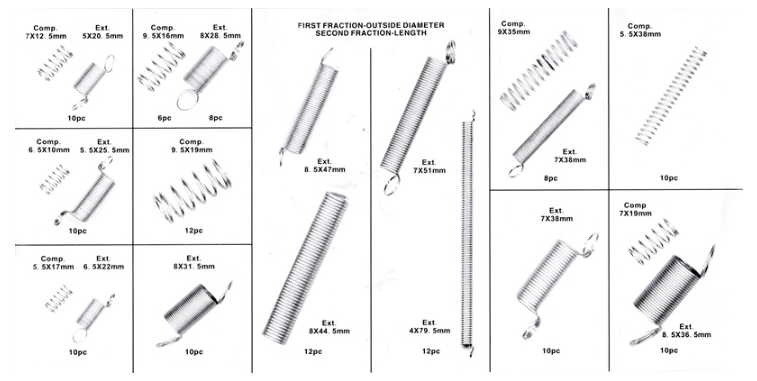 Comp.
7X12. 5mm

Ext.
5X20. 5mm

10pc

Comp.
9. 5X16mm

Ext.
8X28. 5mm

6pc

8pc

Comp.
6. 5X10mm

Ext.
5. 5X25. 5mm

10pc

Comp.
9. 5X19mm

12pc

Comp.
5. 5X17mm

Ext.
6. 5X22mm

10pc

Ext.
8X31. 5mm

10pc

FIRST FRACTION-OUTSIDE DIAMETER
SECOND FRACTION-LENGTH

Ext.
8. 5X47mm

Ext.
8X44. 5mm

12pc

Ext.
7X51mm

Ext.
4X79. 5mm

12pc

Comp.
9X35mm

Ext.
7X38mm

8pc

Comp.
5. 5X38mm

10pc

Ext.
7X38mm

10pc

Comp
7X19mm

Ext.
8. 5X36. 5mm

10pc