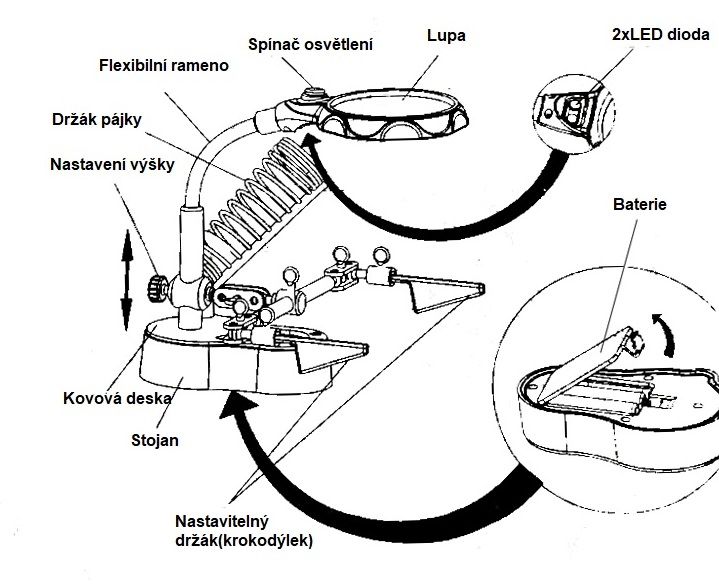 Spínač osvětlení
Lupa
2xLED dioda
Flexibilní rameno
Držák pájky
Nastavení výšky
Baterie
Kovová deska
Stojan
Nastavitelný držák(krokodýlek)